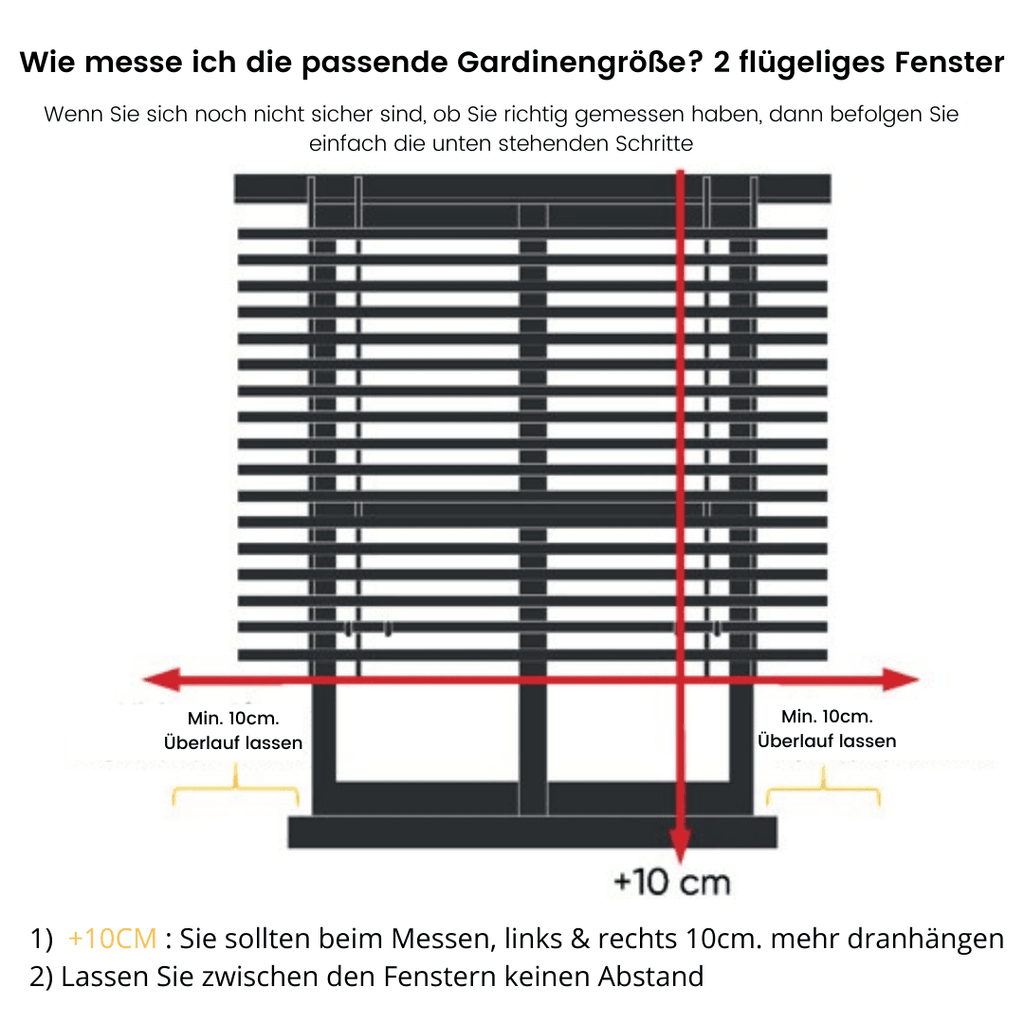 Wie messe ich die passende Gardinengröße? 2 flügeliges Fenster

Wenn Sie sich noch nicht sicher sind, ob Sie richtig gemessen haben, dann befolgen Sie einfach die unten stehenden Schritte

Min. 10cm. Überlauf lassen

Min. 10cm. Überlauf lassen

+10 cm

1) +10CM : Sie sollten beim Messen, links & rechts 10cm. mehr dranhängen
2) Lassen Sie zwischen den Fenstern keinen Abstand